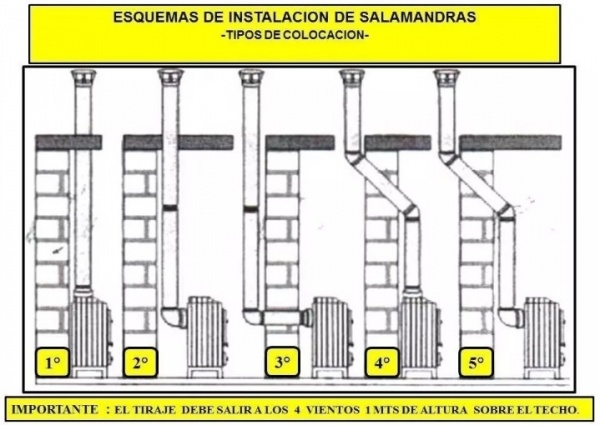 ESQUEMAS DE INSTALACION DE SALAMANDRAS
-TIPOS DE COLOCACION-

1°

2°

3°

4°

5°

IMPORTANTE : EL TIRAJE DEBE SALIR A LOS 4 VIENTOS 1 MTS DE ALTURA SOBRE EL TECHO.